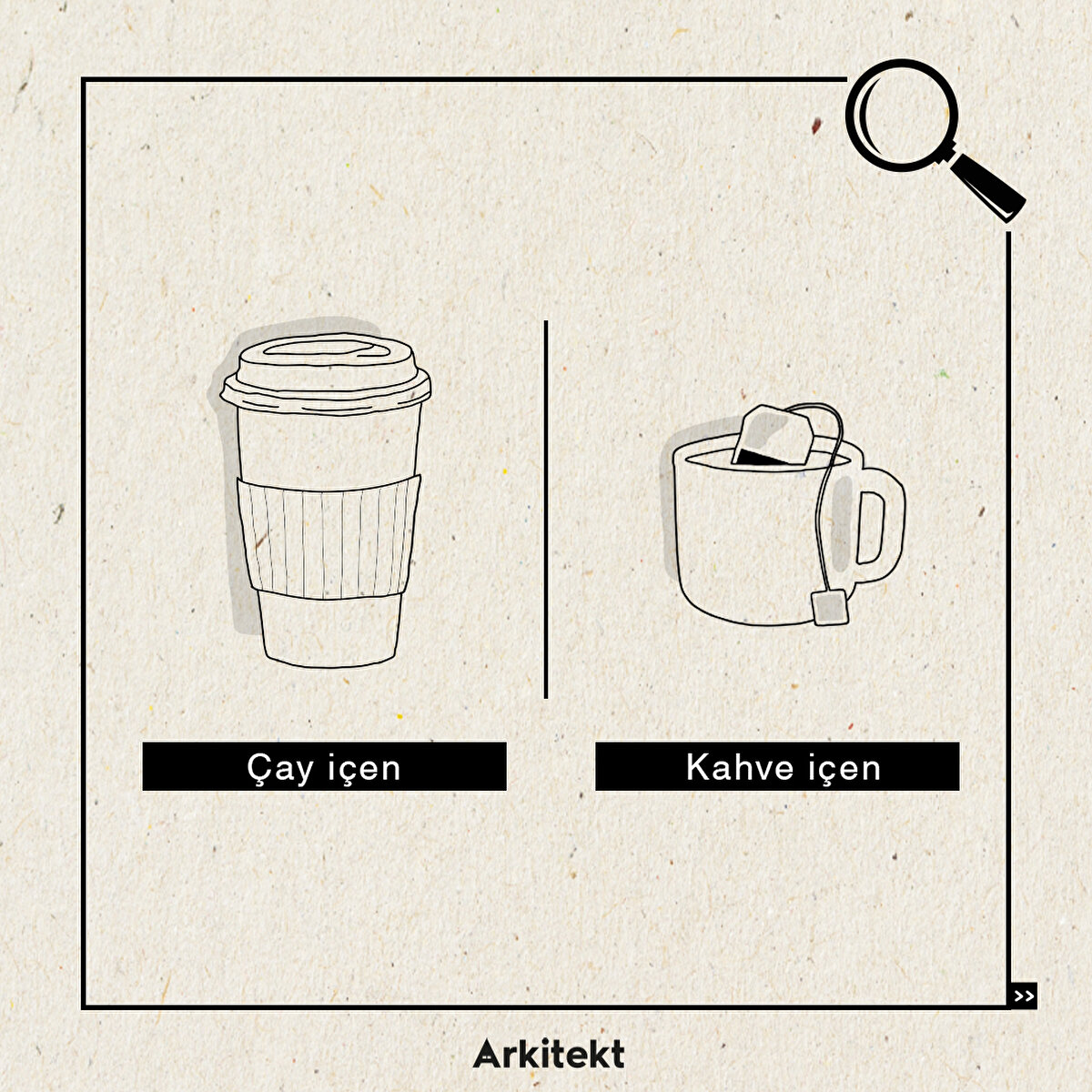 Çay içen

Kahve içen

>>

Arkitekt