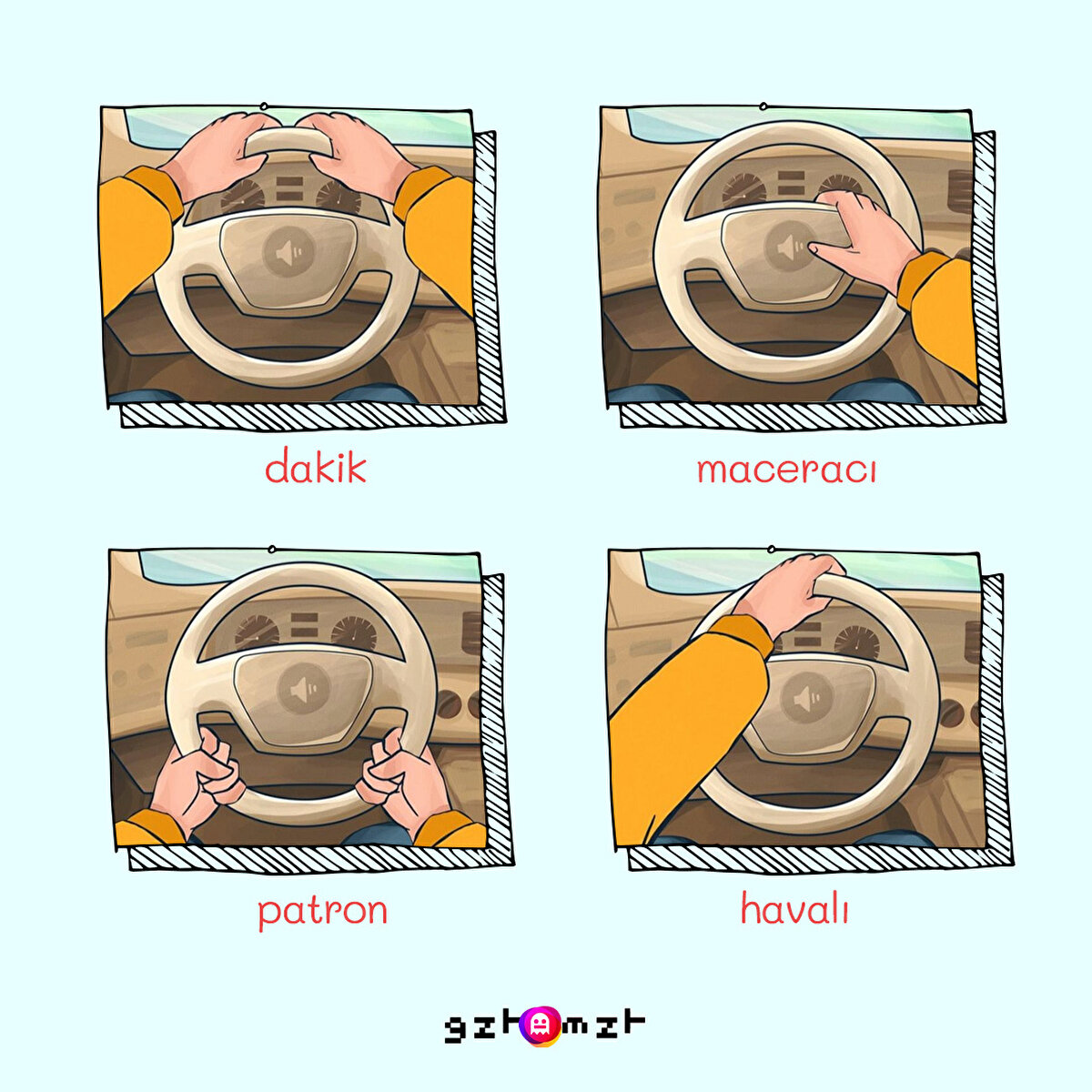 dakik

maceracı

patron

havalı

gzt mzt