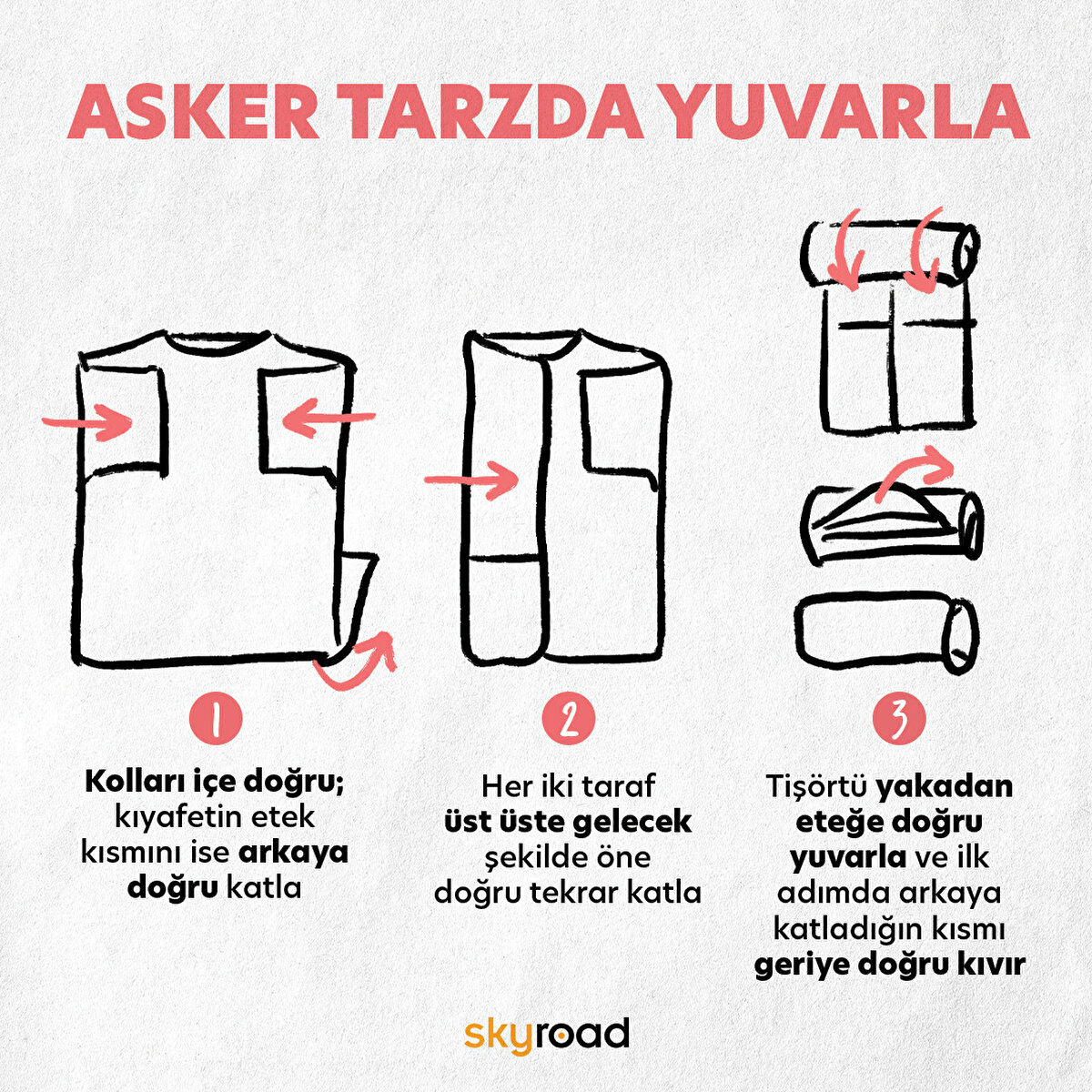 ASKER TARZDA YUVARLA

1

Kolları içe doğru; kıyafetin etek kısmını ise arkaya doğru katla

2

Her iki taraf üst üste gelecek şekilde öne doğru tekrar katla

3

Tişörtü yakadan eteğe doğru yuvarla ve ilk adımda arkaya katladığın kısmı geriye doğru kıvır

skyroad