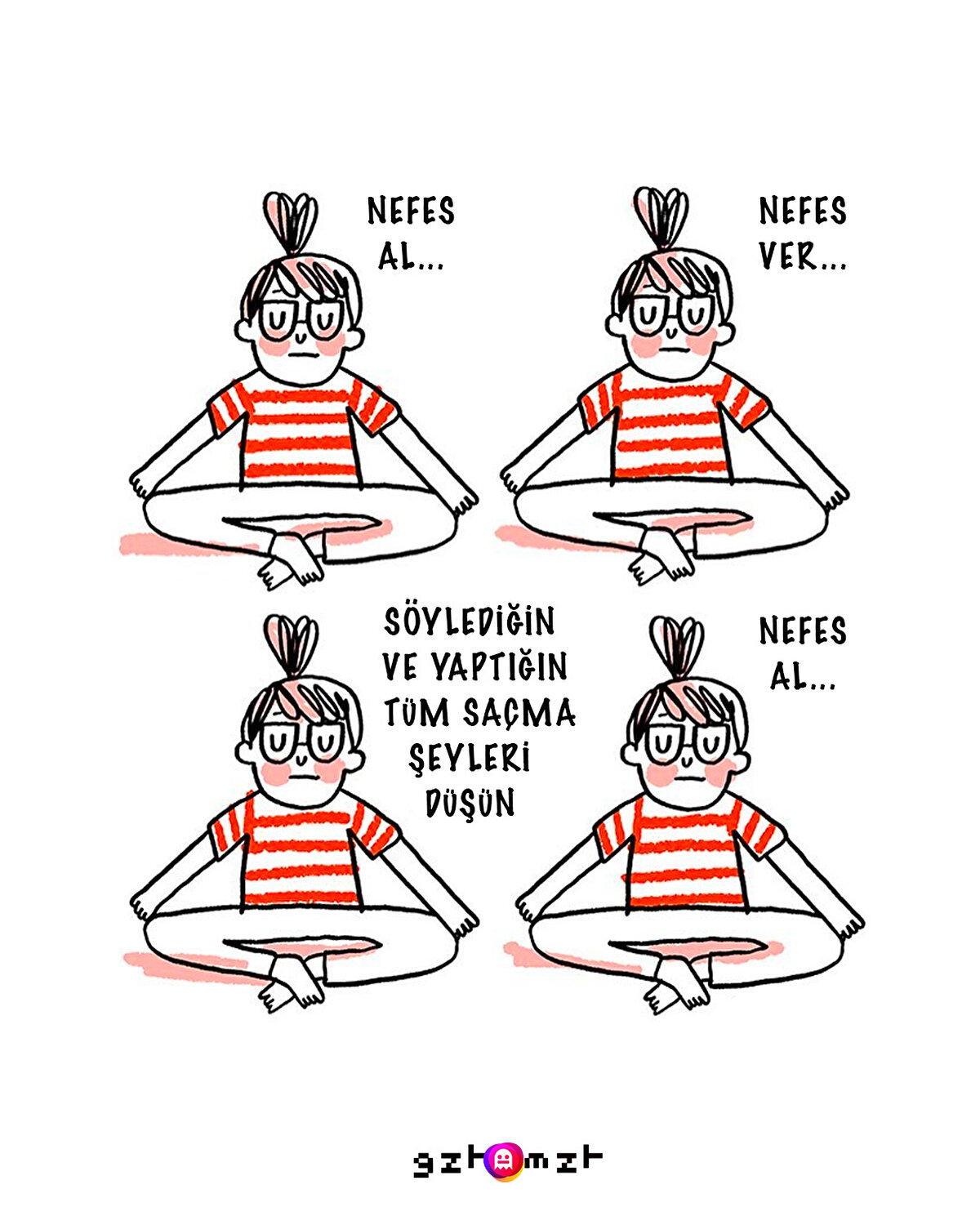 NEFES AL...

NEFES VER...

SÖYLEDİĞİN VE YAPTIĞIN TÜM SAÇMA ŞEYLERİ DÜŞÜN

NEFES AL...

gzt mzt