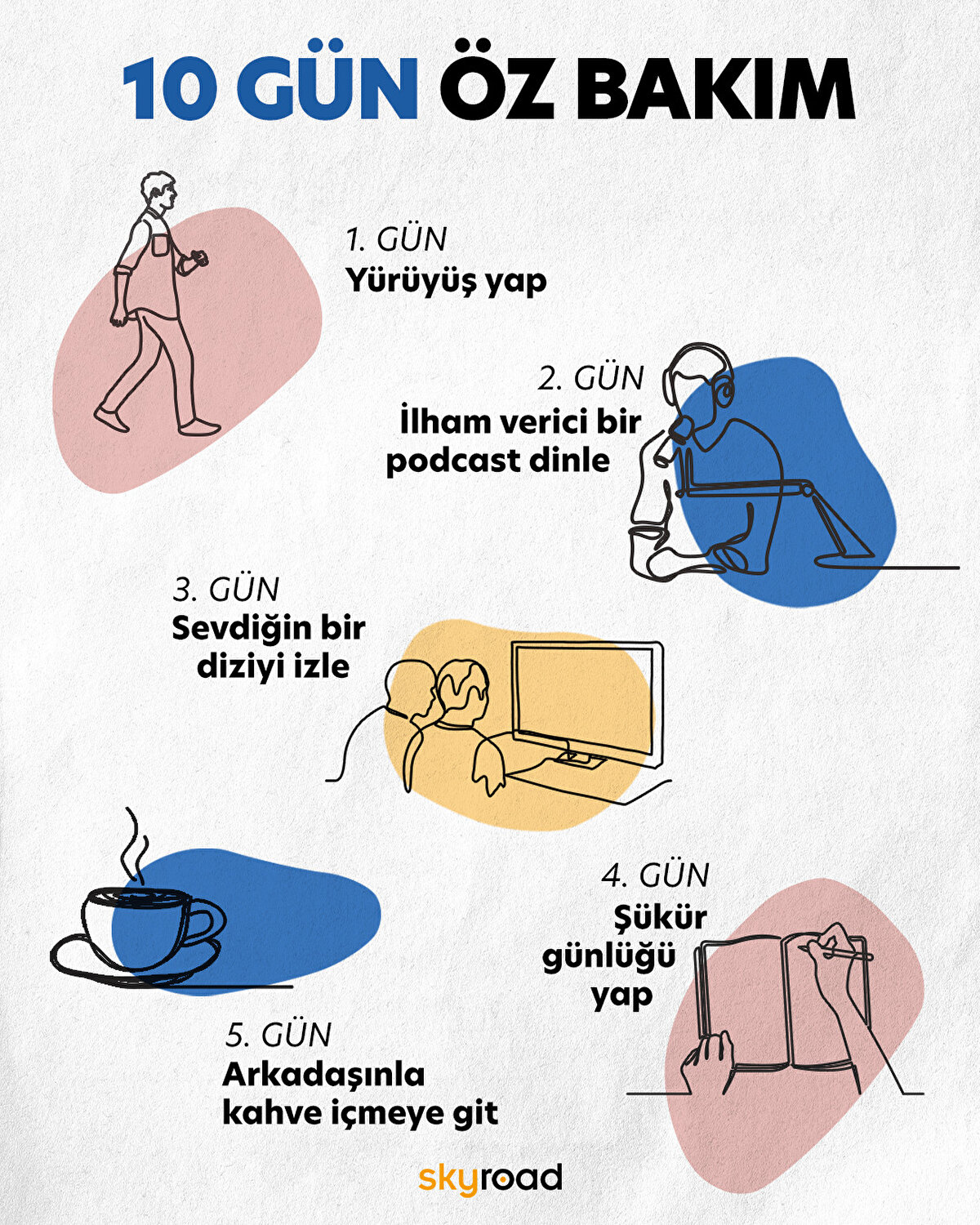 10 GÜN ÖZ BAKIM

1. GÜN
Yürüyüş yap

2. GÜN
İlham verici bir podcast dinle

3. GÜN
Sevdiğin bir diziyi izle

4. GÜN
Şükür günlüğü yap

5. GÜN
Arkadaşınla kahve içmeye git

skyroad