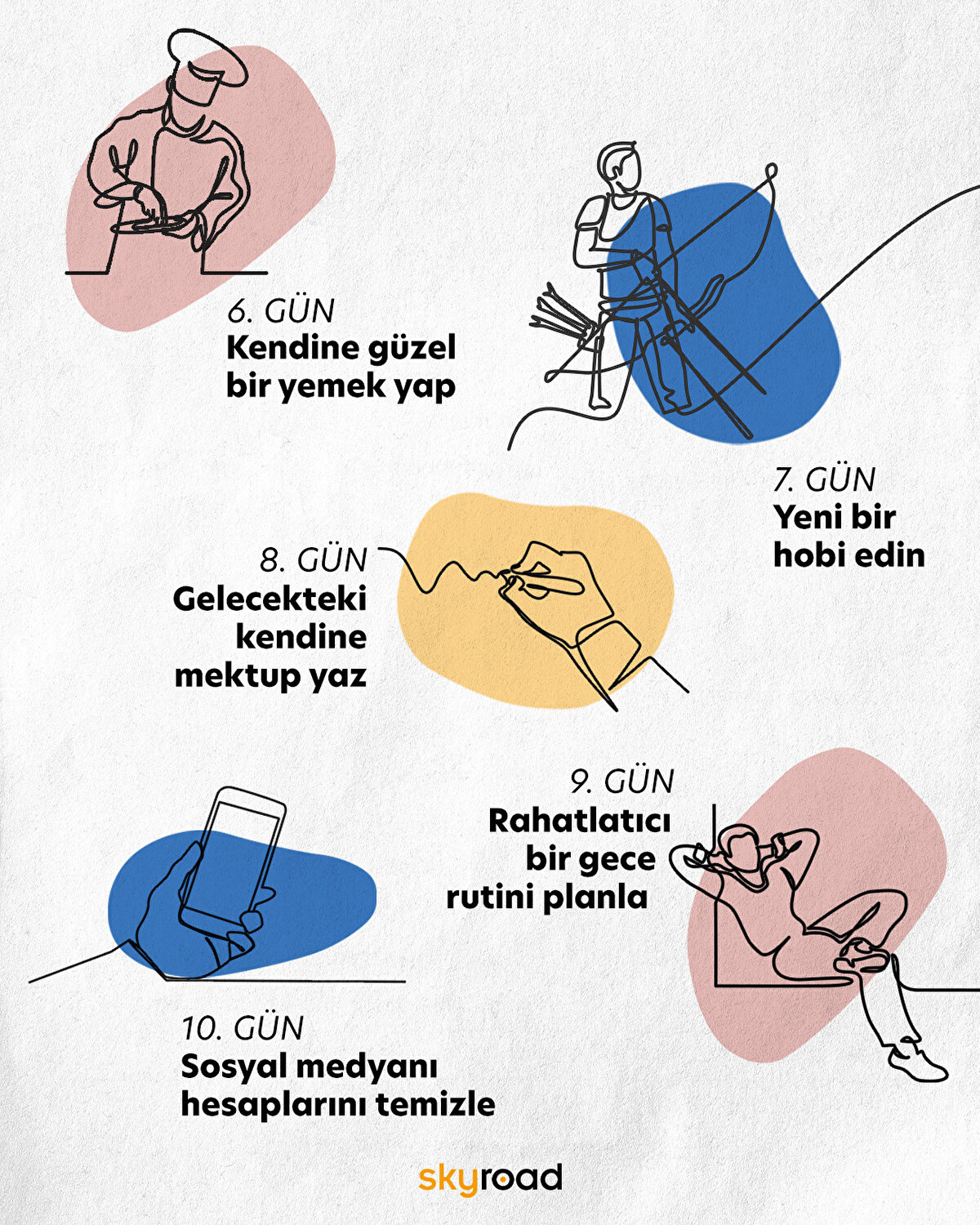 6. GÜN
Kendine güzel bir yemek yap

7. GÜN
Yeni bir hobi edin

8. GÜN
Gelecekteki kendine mektup yaz

9. GÜN
Rahatlatıcı bir gece rutini planla

10. GÜN
Sosyal medyanı hesaplarını temizle

skyroad