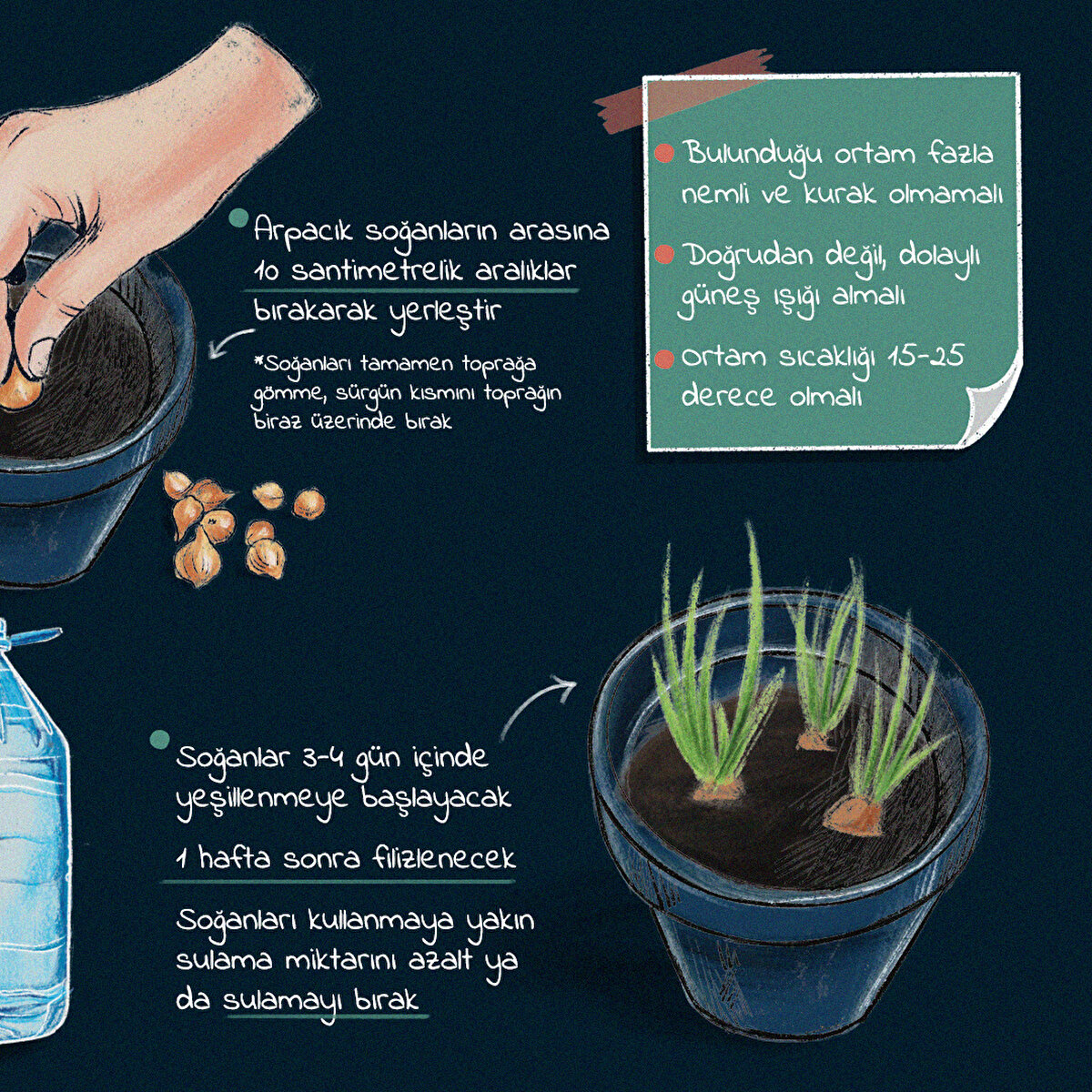 Arpacık soğanların arasına 10 santimetrelik aralıklar bırakarak yerleştir

*Soğanları tamamen toprağa gömme, sürgün kısmını toprağın biraz üzerinde bırak

Bulunduğu ortam fazla nemli ve kurak olmamalı

Doğrudan değil, dolaylı güneş ışığı almalı

Ortam sıcaklığı 15-25 derece olmalı

Soğanlar 3-4 gün içinde yeşillenmeye başlayacak

1 hafta sonra filizlenecek

Soğanları kullanmaya yakın sulama miktarını azalt ya da sulamayı bırak