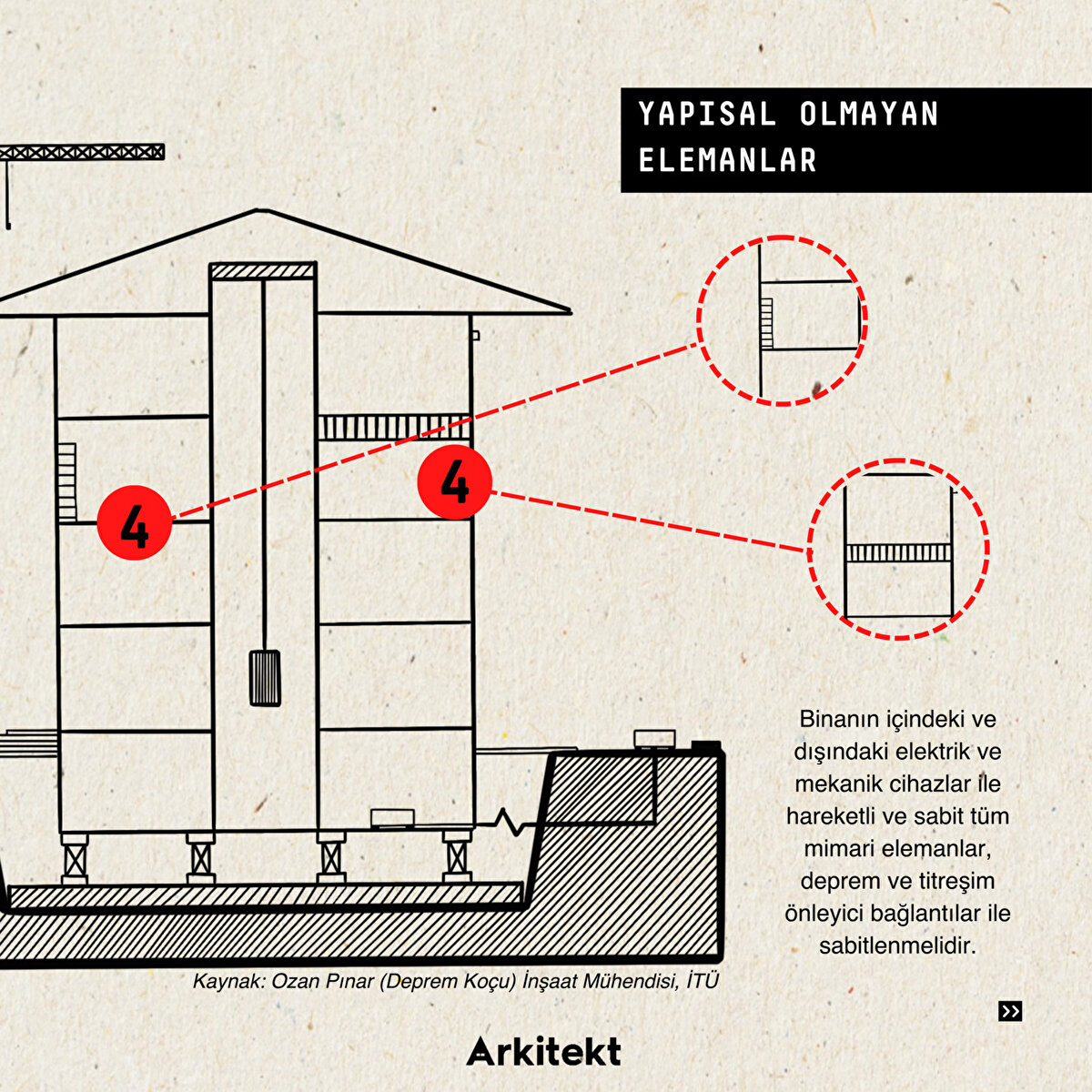 YAPISAL OLMAYAN ELEMANLAR

4

4

Binanın içindeki ve dışındaki elektrik ve mekanik cihazlar ile hareketli ve sabit tüm mimari elemanlar, deprem ve titreşim önleyici bağlantılar ile sabitlenmelidir.

Kaynak: Ozan Pınar (Deprem Koçu) İnşaat Mühendisi, İTÜ

Arkitekt