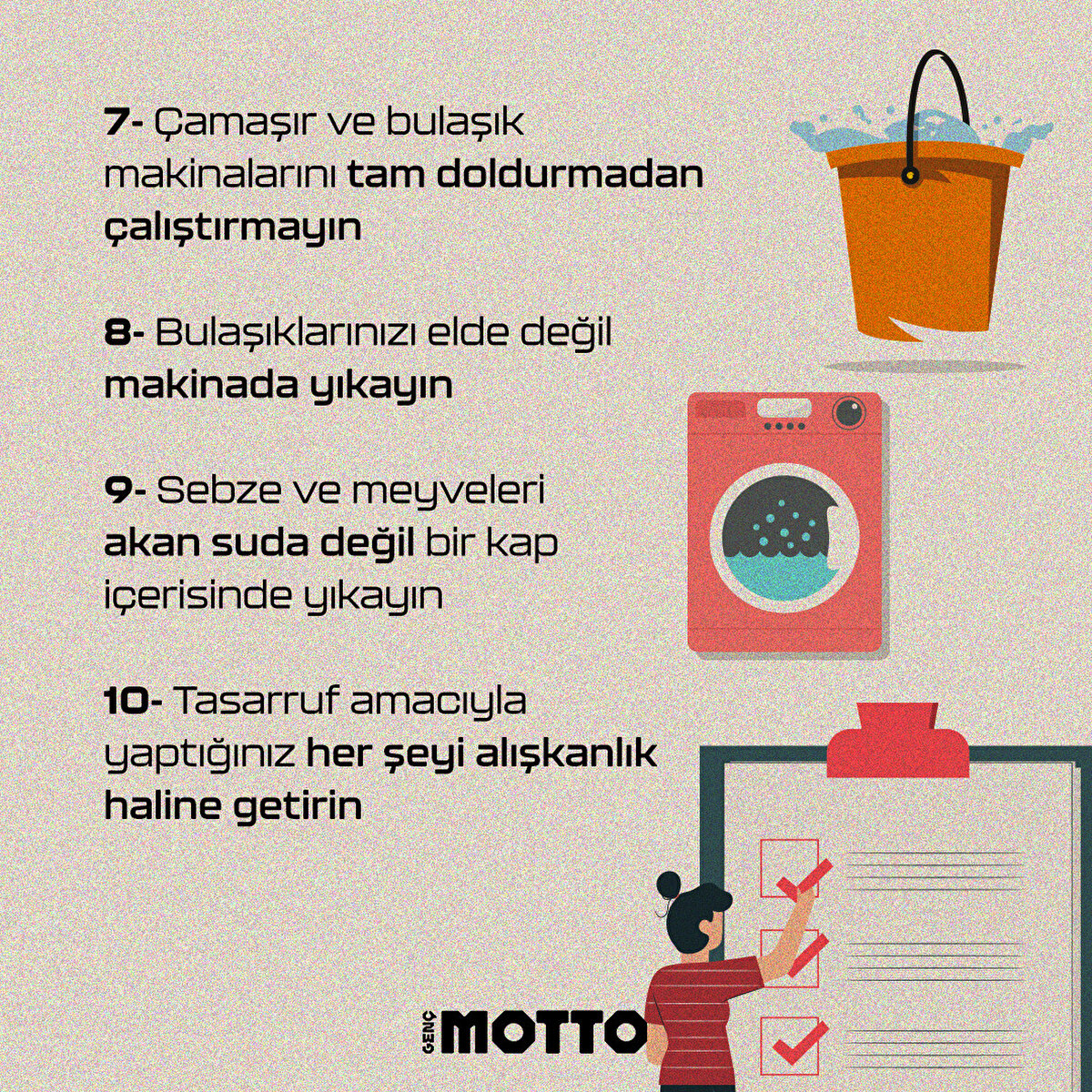 7- Çamaşır ve bulaşık makinalarını tam doldurmadan çalıştırmayın

8- Bulaşıklarınızı elde değil makinada yıkayın

9- Sebze ve meyveleri akan suda değil bir kap içerisinde yıkayın

10- Tasarruf amacıyla yaptığınız her şeyi alışkanlık haline getirin

GENÇ MOTTO