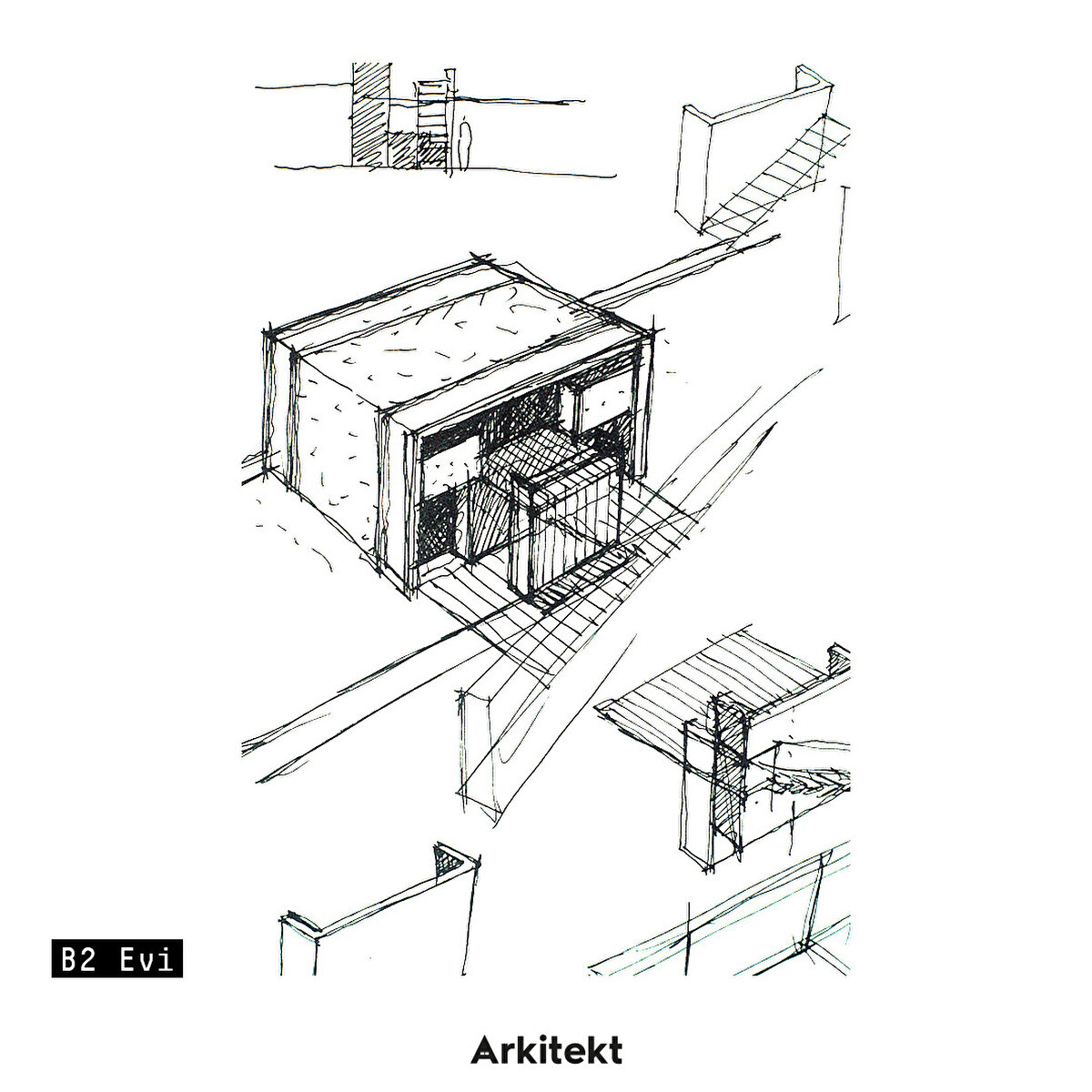 B2 Evi

Arkitekt