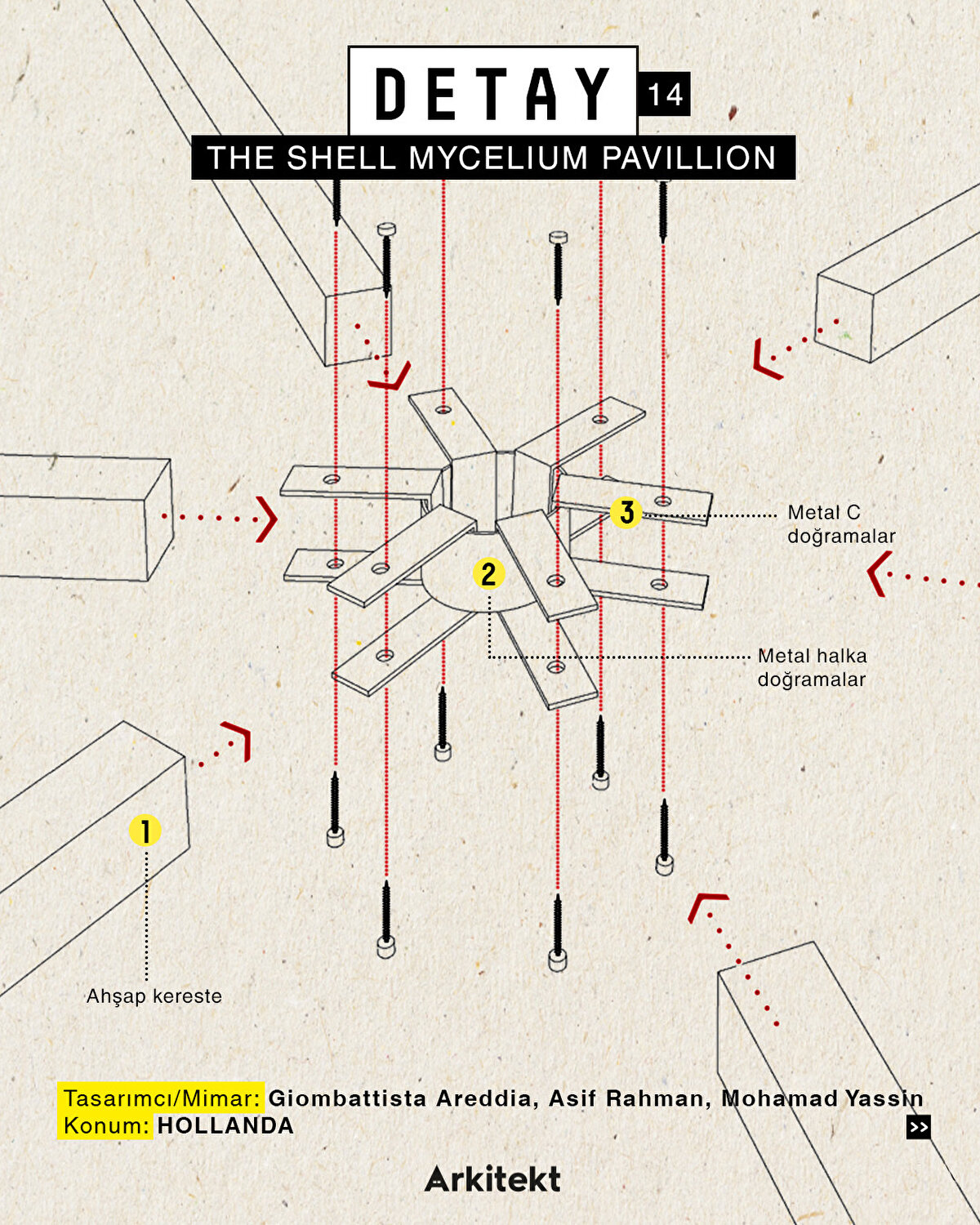 DETAY 14

THE SHELL MYCELIUM PAVILLION

3 Metal C doğramalar

2 Metal halka doğramalar

1 Ahşap kereste

Tasarımcı/Mimar: Giombattista Areddia, Asif Rahman, Mohamad Yassin
Konum: HOLLANDA

>>

Arkitekt