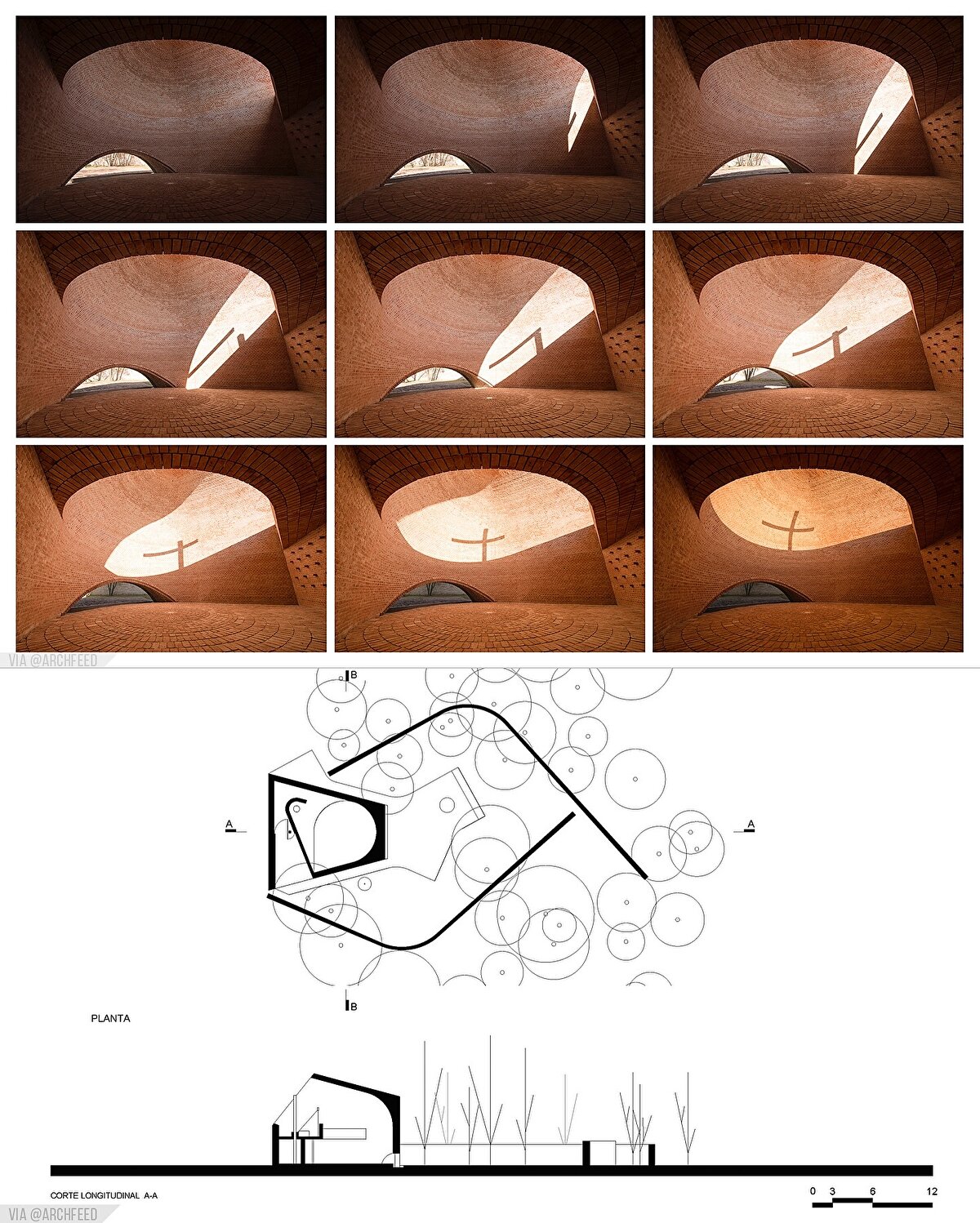 VIA @ARCHFEED

B

A

A

B

PLANTA

CORTE LONGITUDINAL A-A

0 3 6 12

VIA @ARCHFEED