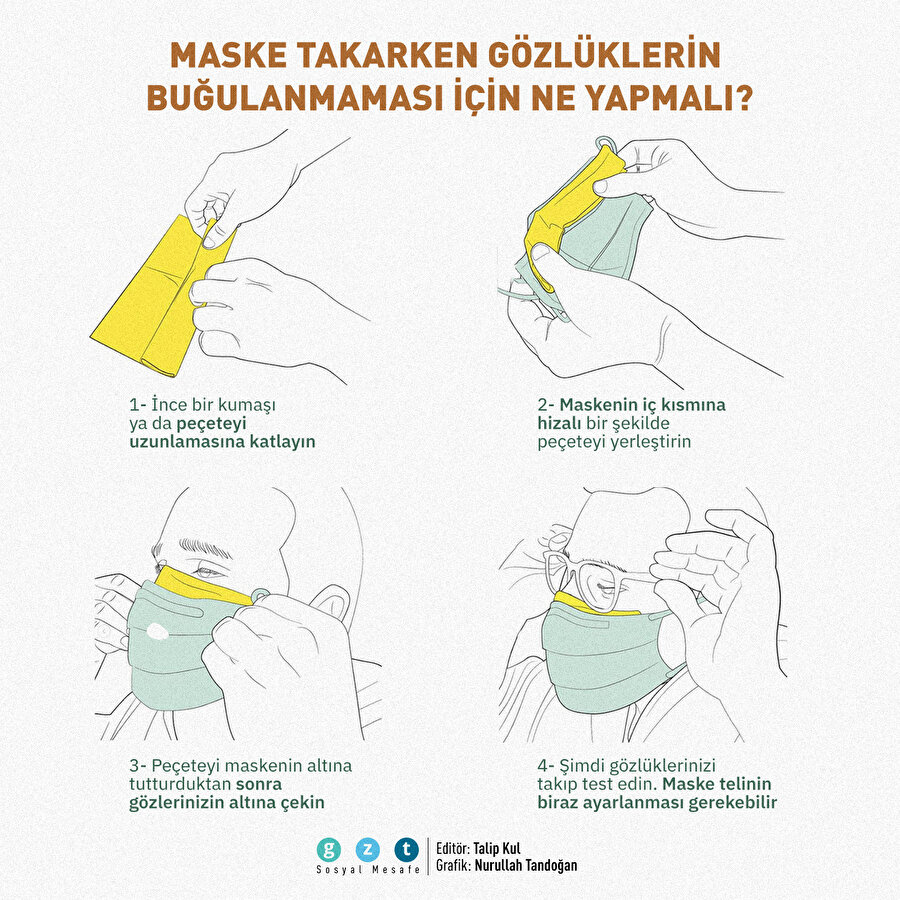 MASKE TAKARKEN GÖZLÜKLERİN BUĞULANMAMASI İÇİN NE YAPMALI?

1- İnce bir kumaşı ya da peçeteyi uzunlamasına katlayın

2- Maskenin iç kısmına hizalı bir şekilde peçeteyi yerleştirin

3- Peçeteyi maskenin altına tutturduktan sonra gözlerinizin altına çekin

4- Şimdi gözlüklerinizi takıp test edin. Maske telinin biraz ayarlanması gerekebilir

g z t
Sosyal Mesafe

Editör: Talip Kul
Grafik: Nurullah Tandoğan