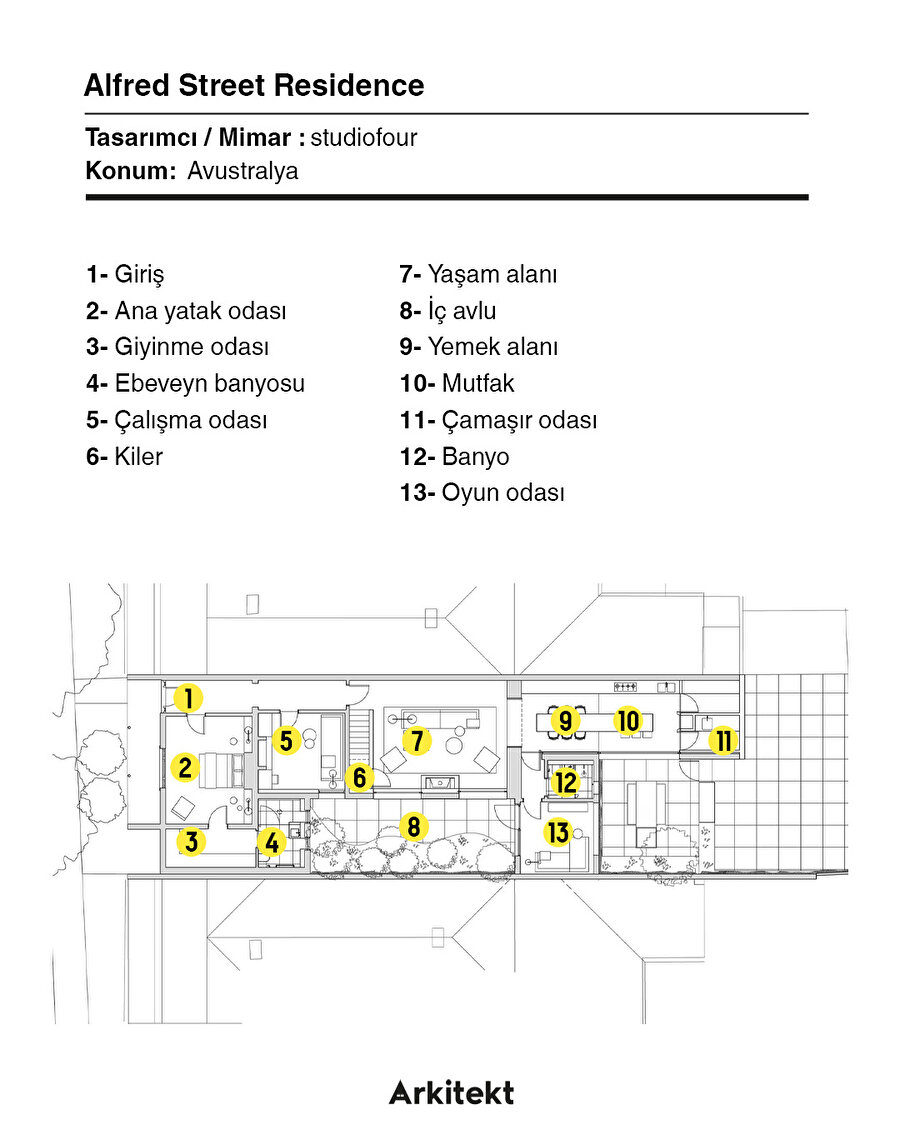 Alfred Street Residence

Tasarımcı / Mimar : studiofour
Konum: Avustralya

1- Giriş
2- Ana yatak odası
3- Giyinme odası
4- Ebeveyn banyosu
5- Çalışma odası
6- Kiler

7- Yaşam alanı
8- İç avlu
9- Yemek alanı
10- Mutfak
11- Çamaşır odası
12- Banyo
13- Oyun odası

1
2
3
4
5
6
7
8
9
10
11
12
13

Arkitekt