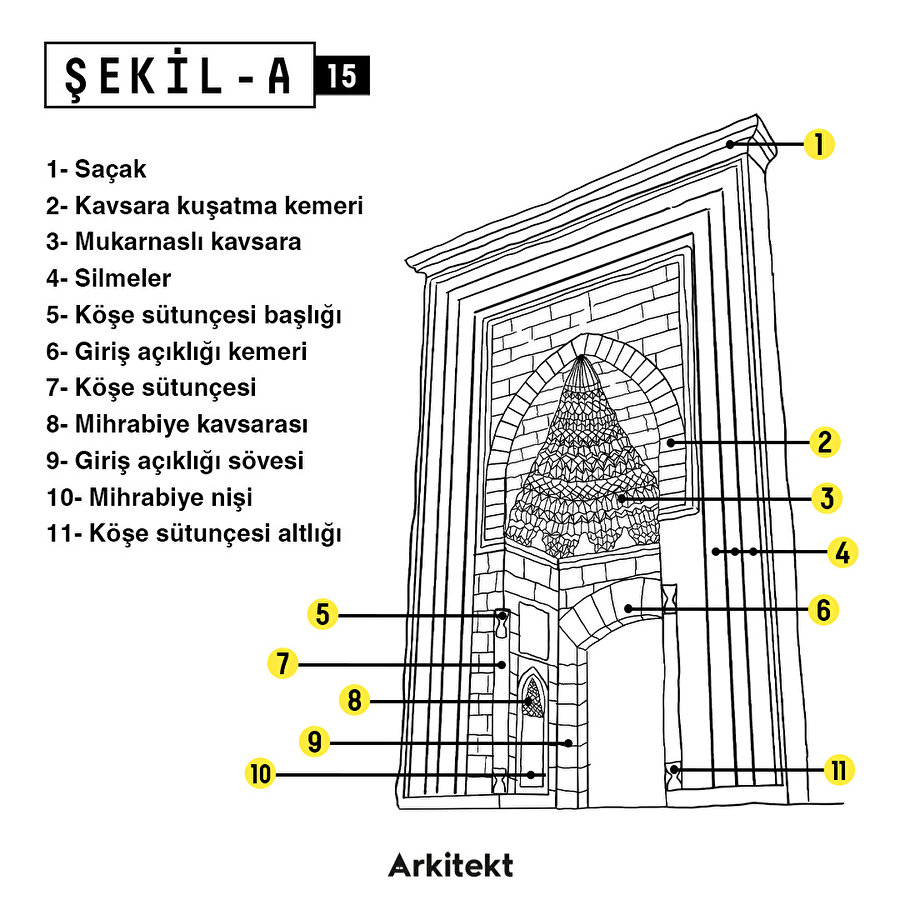 ŞEKİL-A 15

1- Saçak
2- Kavsara kuşatma kemeri
3- Mukarnaslı kavsara
4- Silmeler
5- Köşe sütunçesi başlığı
6- Giriş açıklığı kemeri
7- Köşe sütunçesi
8- Mihrabiye kavsarası
9- Giriş açıklığı sövesi
10- Mihrabiye nişi
11- Köşe sütunçesi altlığı

1
2
3
4
5
6
7
8
9
10
11

Arkitekt