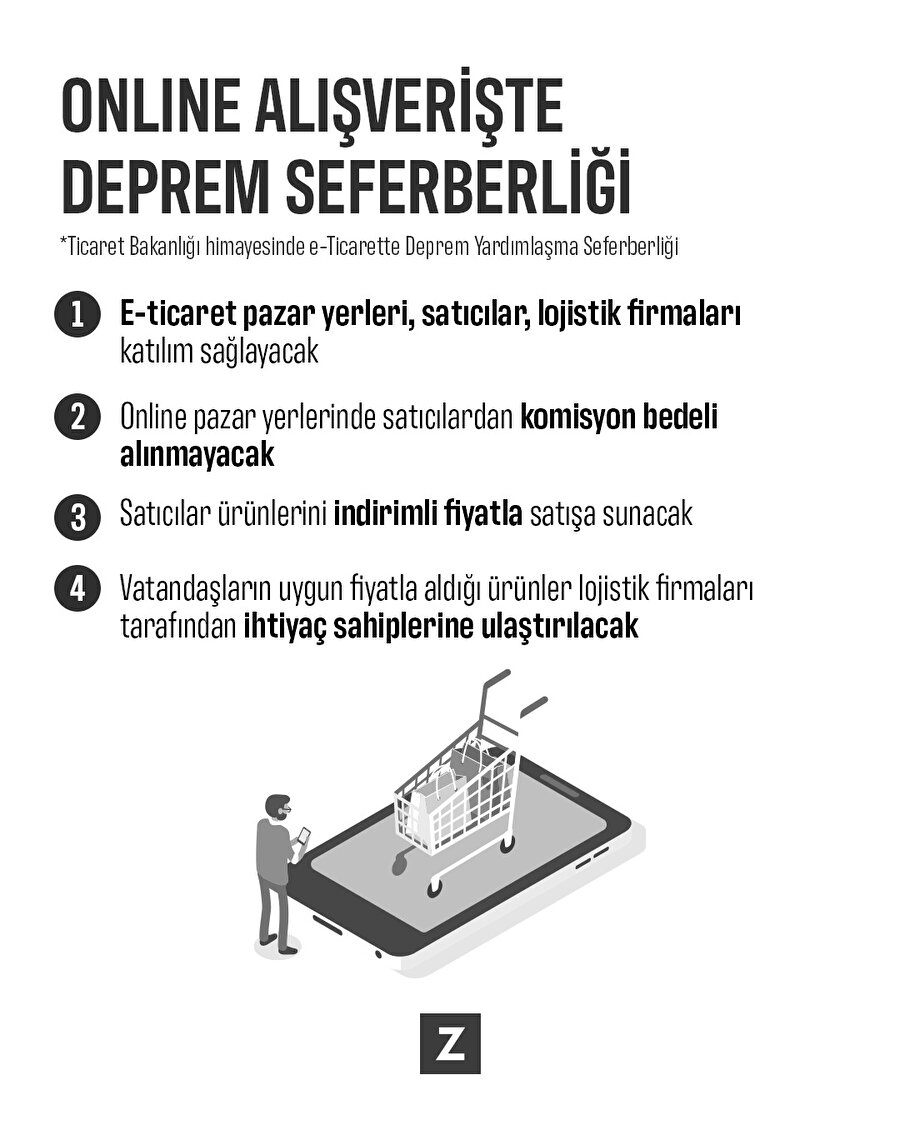 ONLINE ALIŞVERİŞTE DEPREM SEFERBERLİĞİ

*Ticaret Bakanlığı himayesinde e-Ticarette Deprem Yardımlaşma Seferberliği

1 E-ticaret pazar yerleri, satıcılar, lojistik firmaları katılım sağlayacak

2 Online pazar yerlerinde satıcılardan komisyon bedeli alınmayacak

3 Satıcılar ürünlerini indirimli fiyatla satışa sunacak

4 Vatandaşların uygun fiyatla aldığı ürünler lojistik firmaları tarafından ihtiyaç sahiplerine ulaştırılacak

Z