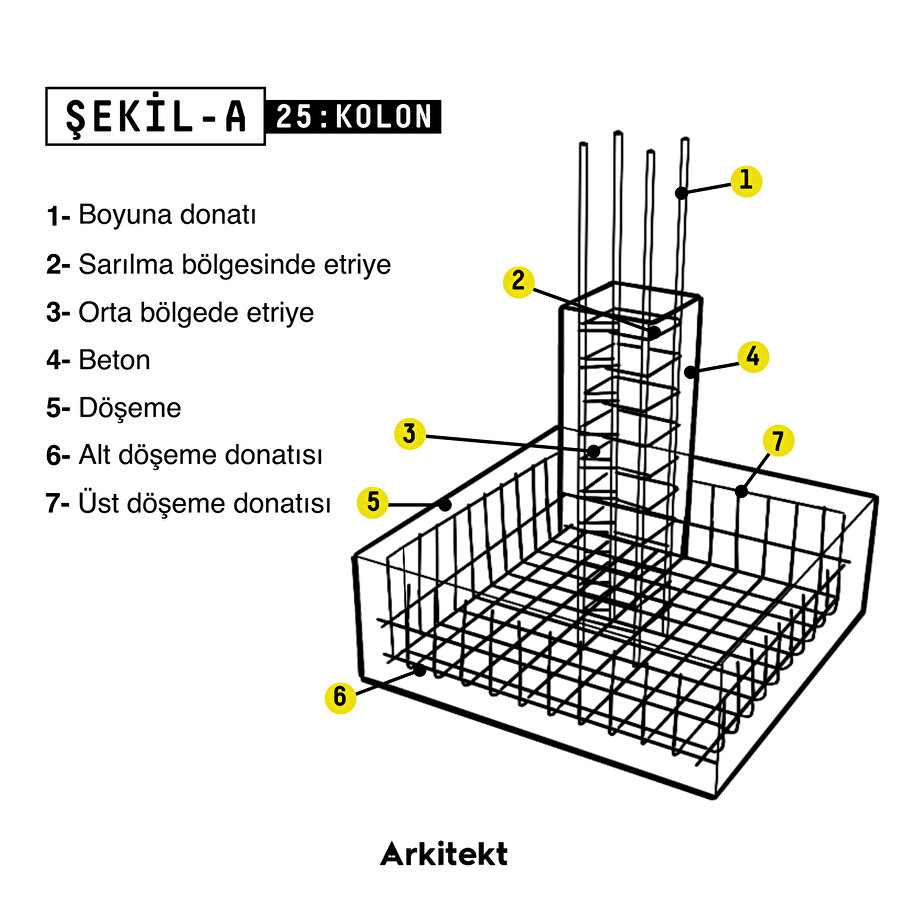 ŞEKİL-A 25:KOLON

1- Boyuna donatı

2- Sarılma bölgesinde etriye

3- Orta bölgede etriye

4- Beton

5- Döşeme

6- Alt döşeme donatısı

7- Üst döşeme donatısı

1

2

4

3

7

5

6

Arkitekt