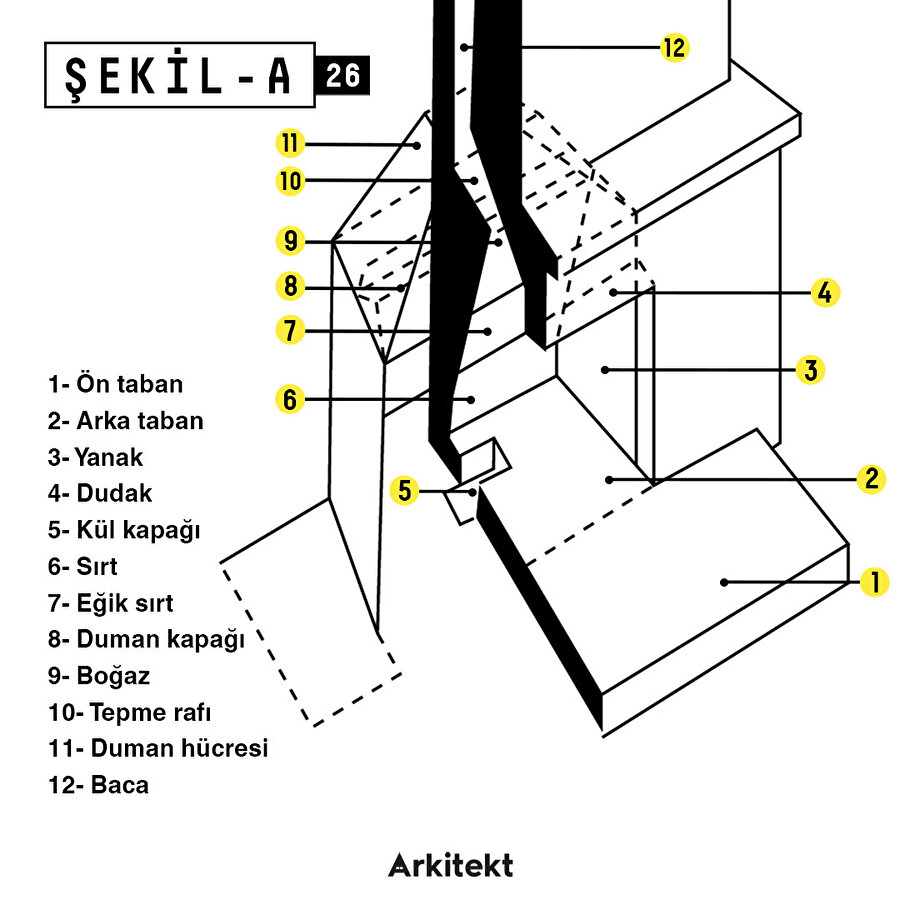 ŞEKİL-A 26

12
11
10
9
8
7
6
5
4
3
2
1

1- Ön taban
2- Arka taban
3- Yanak
4- Dudak
5- Kül kapağı
6- Sırt
7- Eğik sırt
8- Duman kapağı
9- Boğaz
10- Tepme rafı
11- Duman hücresi
12- Baca

Arkitekt