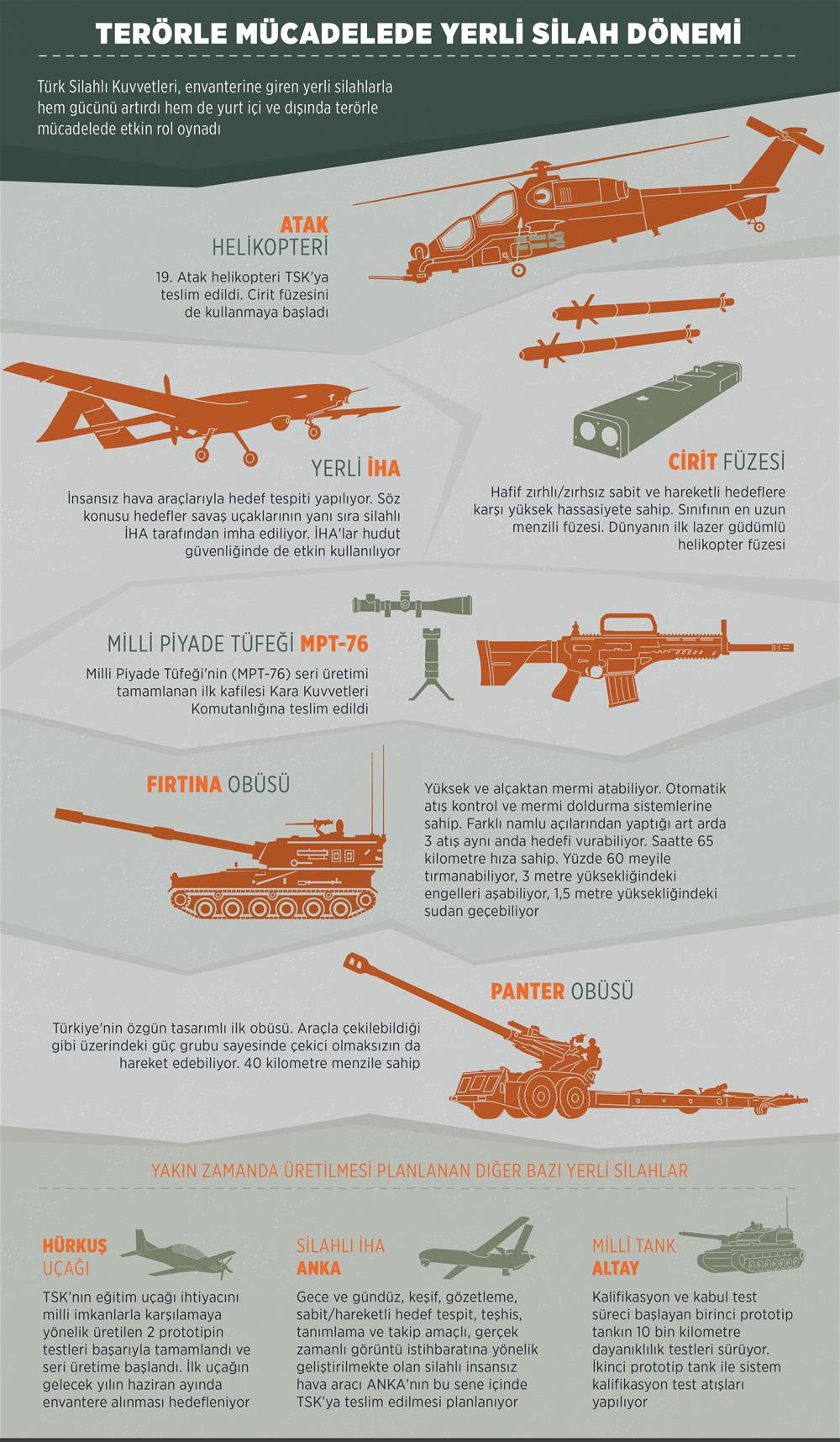 TERÖRLE MÜCADELEDE YERLİ SİLAH DÖNEMİ

Türk Silahlı Kuvvetleri, envanterine giren yerli silahlarla hem gücünü artırdı hem de yurt içi ve dışında terörle mücadelede etkin rol oynadı

ATAK HELİKOPTERİ

19. Atak helikopteri TSK'ya teslim edildi. Cirit füzesini de kullanmaya başladı

YERLİ İHA

İnsansız hava araçlarıyla hedef tespiti yapılıyor. Söz konusu hedefler savaş uçaklarının yanı sıra silahlı İHA tarafından imha ediliyor. İHA'lar hudut güvenliğinde de etkin kullanılıyor

CİRİT FÜZESİ

Hafif zırhlı/zırhsız sabit ve hareketli hedeflere karşı yüksek hassasiyete sahip. Sınıfının en uzun menzili füzesi. Dünyanın ilk lazer güdümlü helikopter füzesi

MİLLİ PİYADE TÜFEĞİ MPT-76

Milli Piyade Tüfeği'nin (MPT-76) seri üretimi tamamlanan ilk kafilesi Kara Kuvvetleri Komutanlığına teslim edildi

FIRTINA OBÜSÜ

Yüksek ve alçaktan mermi atabiliyor. Otomatik atış kontrol ve mermi doldurma sistemlerine sahip. Farklı namlu açılarından yaptığı art arda 3 atış aynı anda hedefi vurabiliyor. Saatte 65 kilometre hıza sahip. Yüzde 60 meyile tırmanabiliyor, 3 metre yüksekliğindeki engelleri aşabiliyor, 1,5 metre yüksekliğindeki sudan geçebiliyor

PANTER OBÜSÜ

Türkiye'nin özgün tasarımlı ilk obüsü. Araçla çekilebildiği gibi üzerindeki güç grubu sayesinde çekici olmaksızın da hareket edebiliyor. 40 kilometre menzile sahip

YAKIN ZAMANDA ÜRETİLMESİ PLANLANAN DİĞER BAZI YERLİ SİLAHLAR

HÜRKUŞ UÇAĞI

TSK'nın eğitim uçağı ihtiyacını milli imkanlarla karşılamaya yönelik üretilen 2 prototipin testleri başarıyla tamamlandı ve seri üretime başlandı. İlk uçağın gelecek yılın haziran ayında envantere alınması hedefleniyor

SİLAHLI İHA ANKA

Gece ve gündüz, keşif, gözetleme, sabit/hareketli hedef tespit, teşhis, tanımlama ve takip amaçlı, gerçek zamanlı görüntü istihbaratına yönelik geliştirilmekte olan silahlı insansız hava aracı ANKA'nın bu sene içinde TSK'ya teslim edilmesi planlanıyor

MİLLİ TANK ALTAY

Kalifikasyon ve kabul test süreci başlayan birinci prototip tankın 10 bin kilometre dayanıklılık testleri sürüyor. İkinci prototip tank ile sistem kalifikasyon test atışları yapılıyor