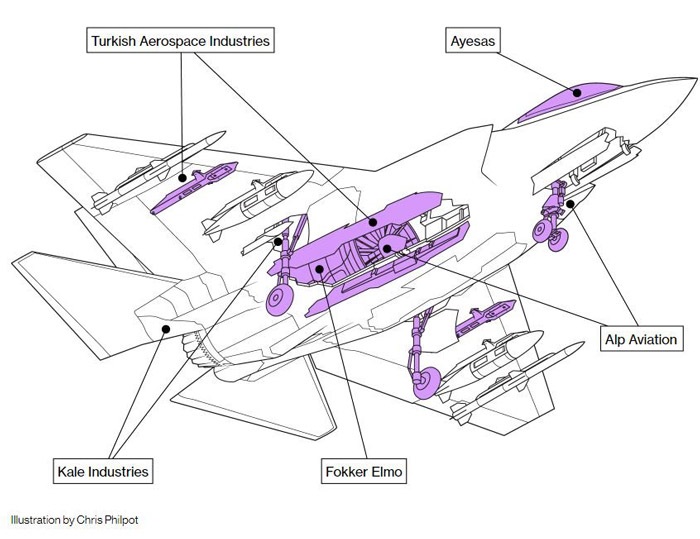 Turkish Aerospace Industries

Ayesas

Alp Aviation

Kale Industries

Fokker Elmo

Illustration by Chris Philpot