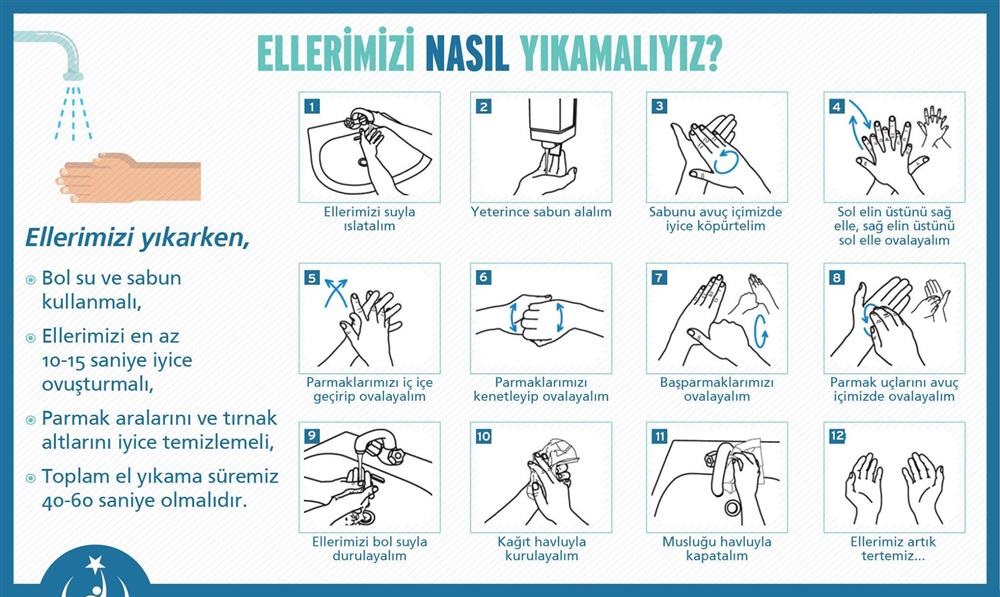 ELLERİMİZİ NASIL YIKAMALIYIZ?

Ellerimizi yıkarken,

Bol su ve sabun kullanmalı,

Ellerimizi en az 10-15 saniye iyice ovuşturmalı,

Parmak aralarını ve tırnak altlarını iyice temizlemeli,

Toplam el yıkama süremiz 40-60 saniye olmalıdır.

1 Ellerimizi suyla ıslatalım

2 Yeterince sabun alalım

3 Sabunu avuç içimizde iyice köpürtelim

4 Sol elin üstünü sağ elle, sağ elin üstünü sol elle ovalayalım

5 Parmaklarımızı iç içe geçirip ovalayalım

6 Parmaklarımızı kenetleyip ovalayalım

7 Başparmaklarımızı ovalayalım

8 Parmak uçlarını avuç içimizde ovalayalım

9 Ellerimizi bol suyla durulayalım

10 Kağıt havluyla kurulayalım

11 Musluğu havluyla kapatalım

12 Ellerimiz artık tertemiz...